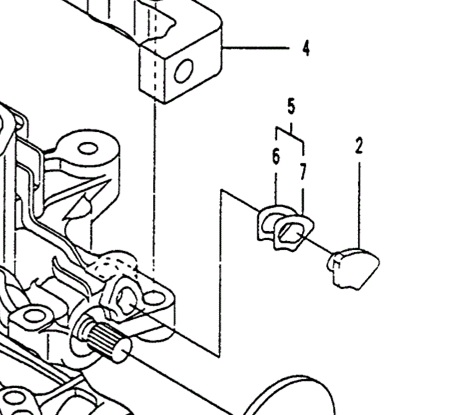 4
5
6
7
2